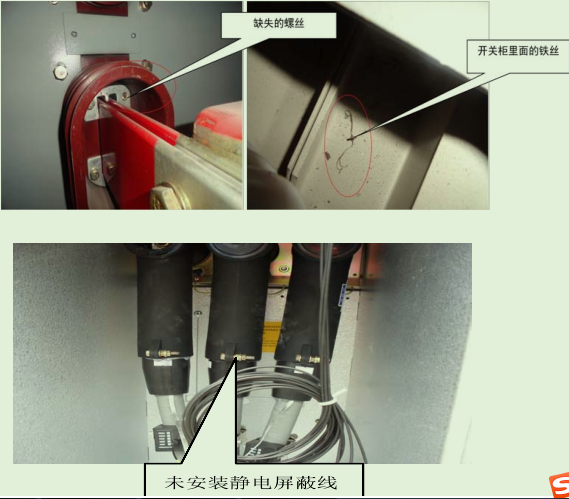 缺失的螺丝

开关柜里面的铁丝

未安装静电屏蔽线